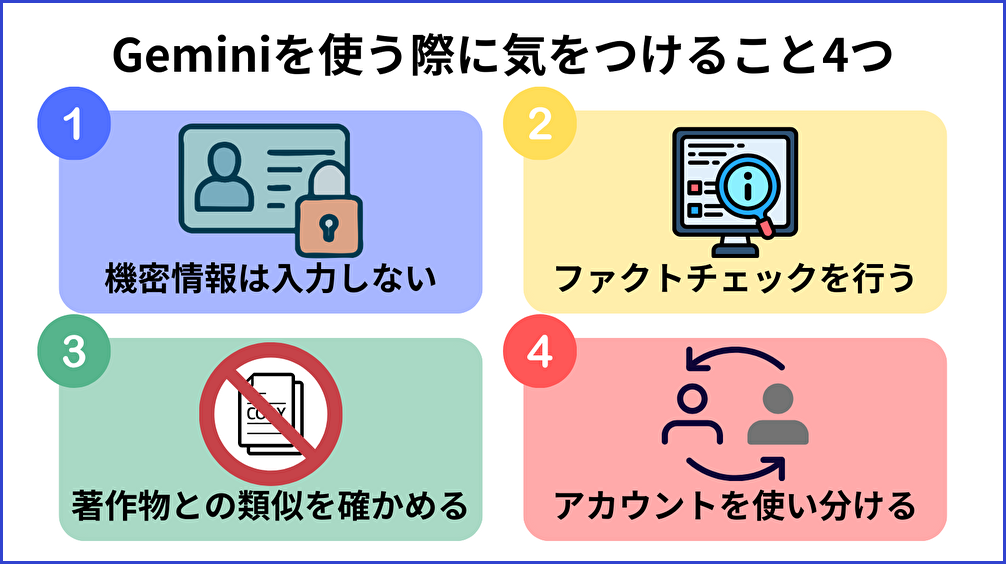 Geminiを使う際に気をつけること4つ

1
機密情報は入力しない

2
ファクトチェックを行う

3
COPY
著作物との類似を確かめる

4
アカウントを使い分ける