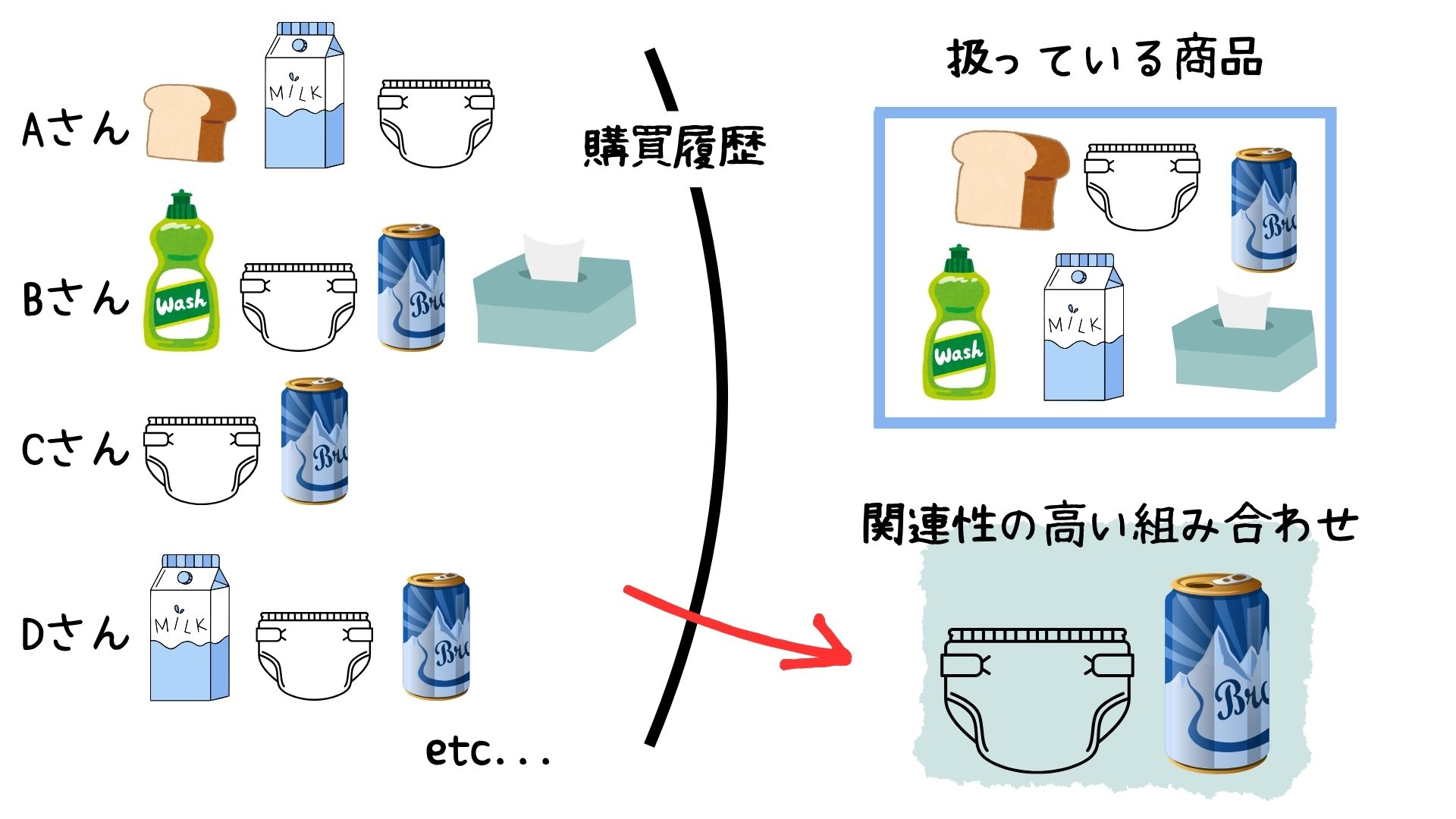 Aさん MILK

Bさん Wash Bre

Cさん Bre

Dさん MILK Bre

etc...

購買履歴

扱っている商品

Bre Wash MILK

関連性の高い組み合わせ

Bre